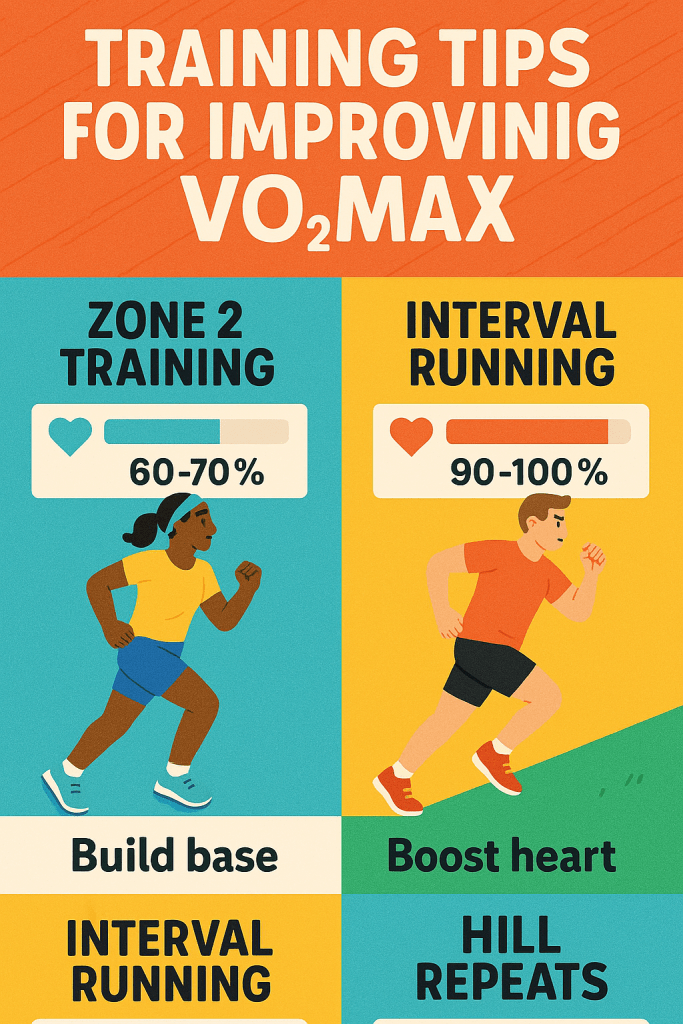 TRAINING TIPS FOR IMPROVINIG $VO_2MAX$

ZONE 2 TRAINING

60-70%

Build base

INTERVAL RUNNING

90-100%

Boost heart

INTERVAL RUNNING

HILL REPEATS