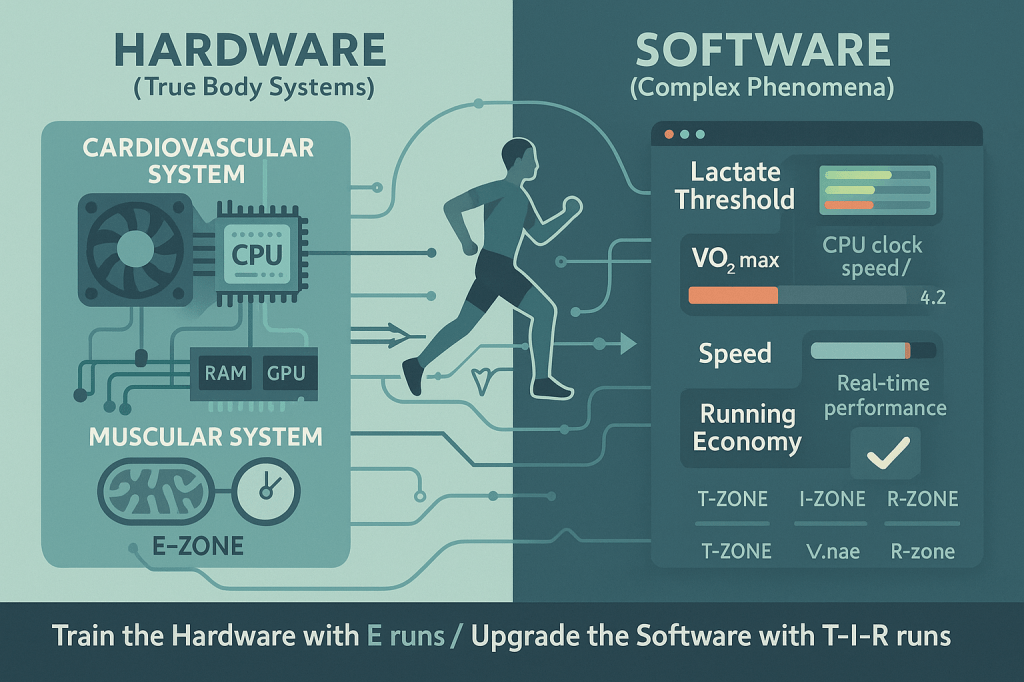 HARDWARE
(True Body Systems)

CARDIOVASCULAR SYSTEM

CPU

RAM GPU

MUSCULAR SYSTEM

E-ZONE

SOFTWARE
(Complex Phenomena)

Lactate Threshold

$VO_2$ max

CPU clock speed/

4.2

Speed

Real-time performance

Running Economy

T-ZONE I-ZONE R-ZONE

T-ZONE V.nae R-zone

Train the Hardware with E runs / Upgrade the Software with T-I-R runs