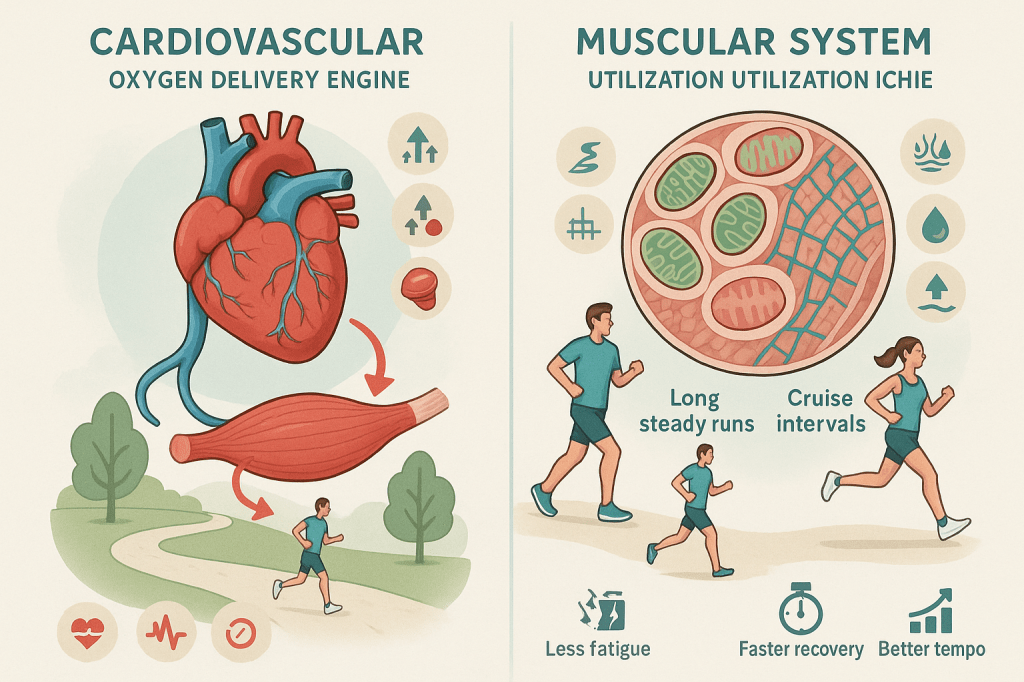 CARDIOVASCULAR
OXYGEN DELIVERY ENGINE

MUSCULAR SYSTEM
UTILIZATION UTILIZATION ICHIE

Long steady runs

Cruise intervals

Less fatigue

Faster recovery

Better tempo