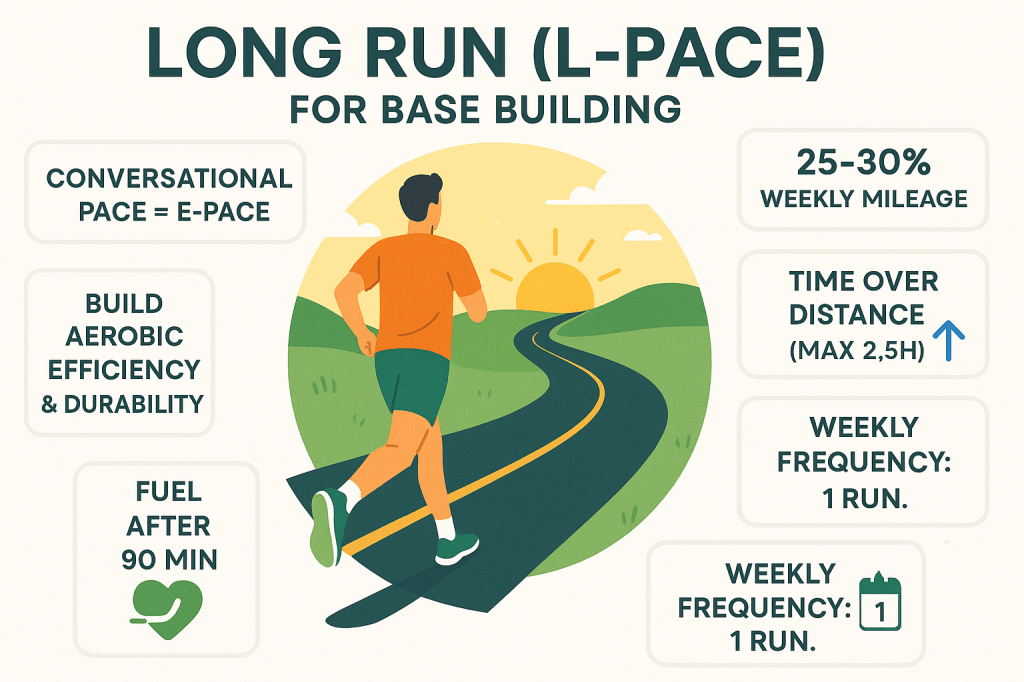 LONG RUN (L-PACE)
FOR BASE BUILDING

CONVERSATIONAL PACE = E-PACE

BUILD AEROBIC EFFICIENCY & DURABILITY

FUEL AFTER 90 MIN

25-30%
WEEKLY MILEAGE

TIME OVER DISTANCE
(MAX 2,5H)

WEEKLY FREQUENCY: 1 RUN.

WEEKLY FREQUENCY: 1 RUN.

1