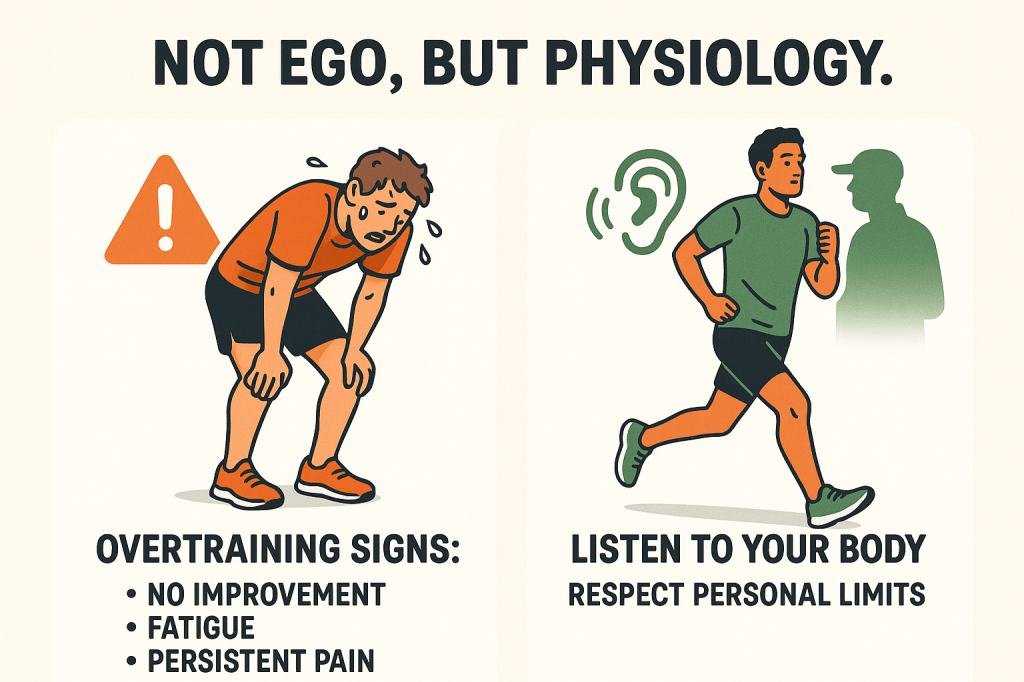 NOT EGO, BUT PHYSIOLOGY.

OVERTRAINING SIGNS:
• NO IMPROVEMENT
• FATIGUE
• PERSISTENT PAIN

LISTEN TO YOUR BODY
RESPECT PERSONAL LIMITS