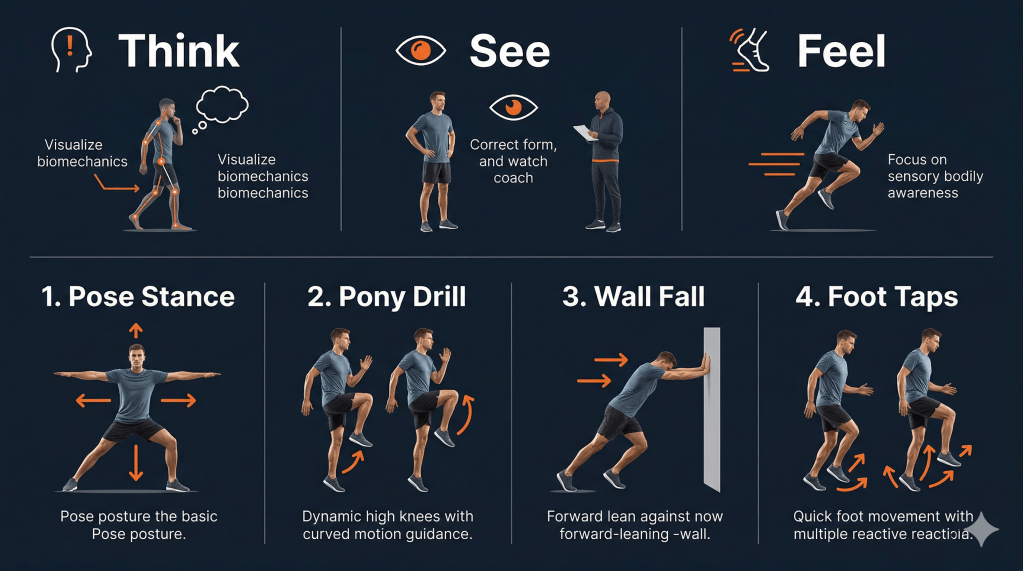 Think

Visualize biomechanics

Visualize biomechanics biomechanics

See

Correct form, and watch coach

Feel

Focus on sensory bodily awareness

1. Pose Stance

Pose posture the basic Pose posture.

2. Pony Drill

Dynamic high knees with curved motion guidance.

3. Wall Fall

Forward lean against now forward-leaning -wall.

4. Foot Taps

Quick foot movement with multiple reactive reactioia.